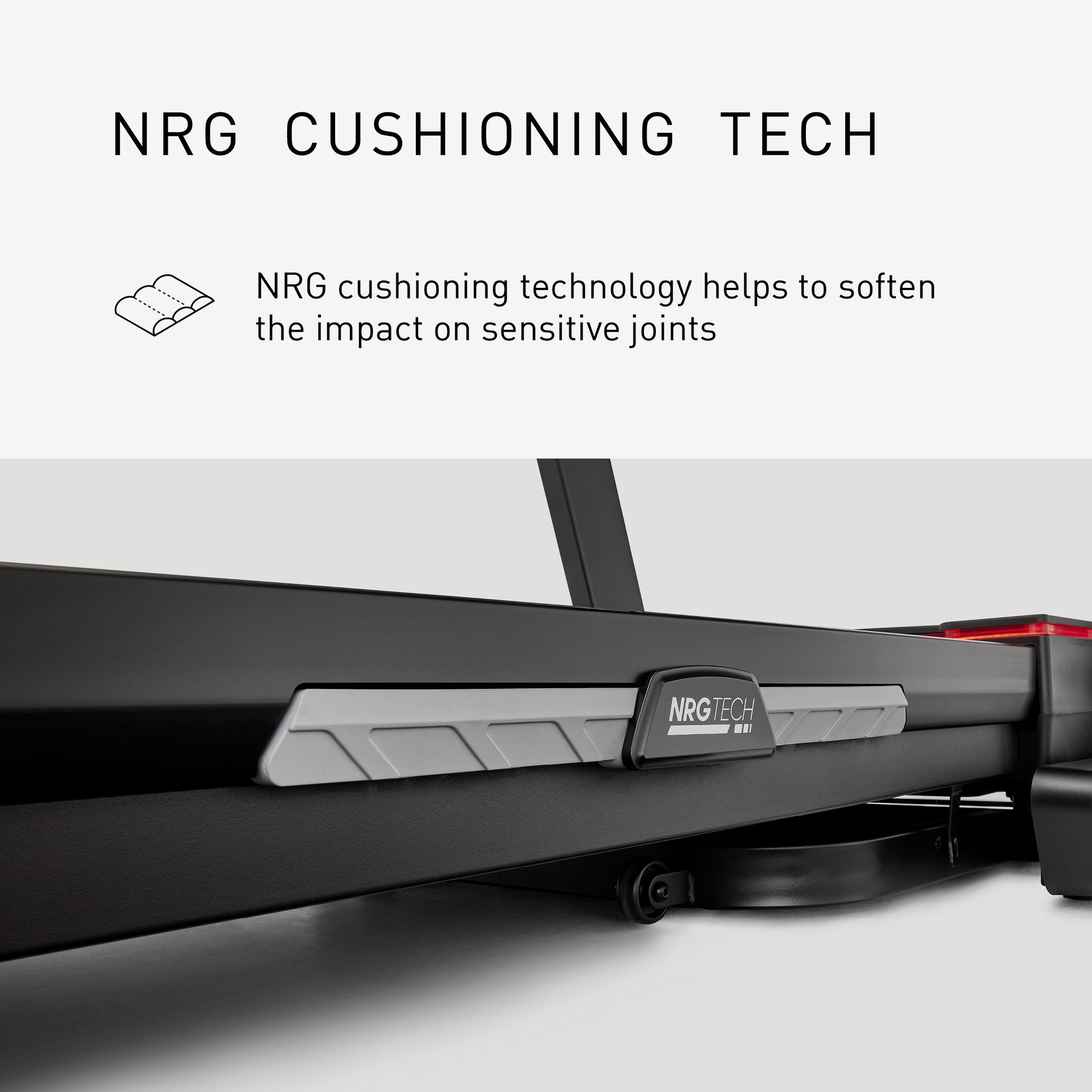 NRG CUSHIONING TECH

NRG cushioning technology helps to soften the impact on sensitive joints

NRGTECH