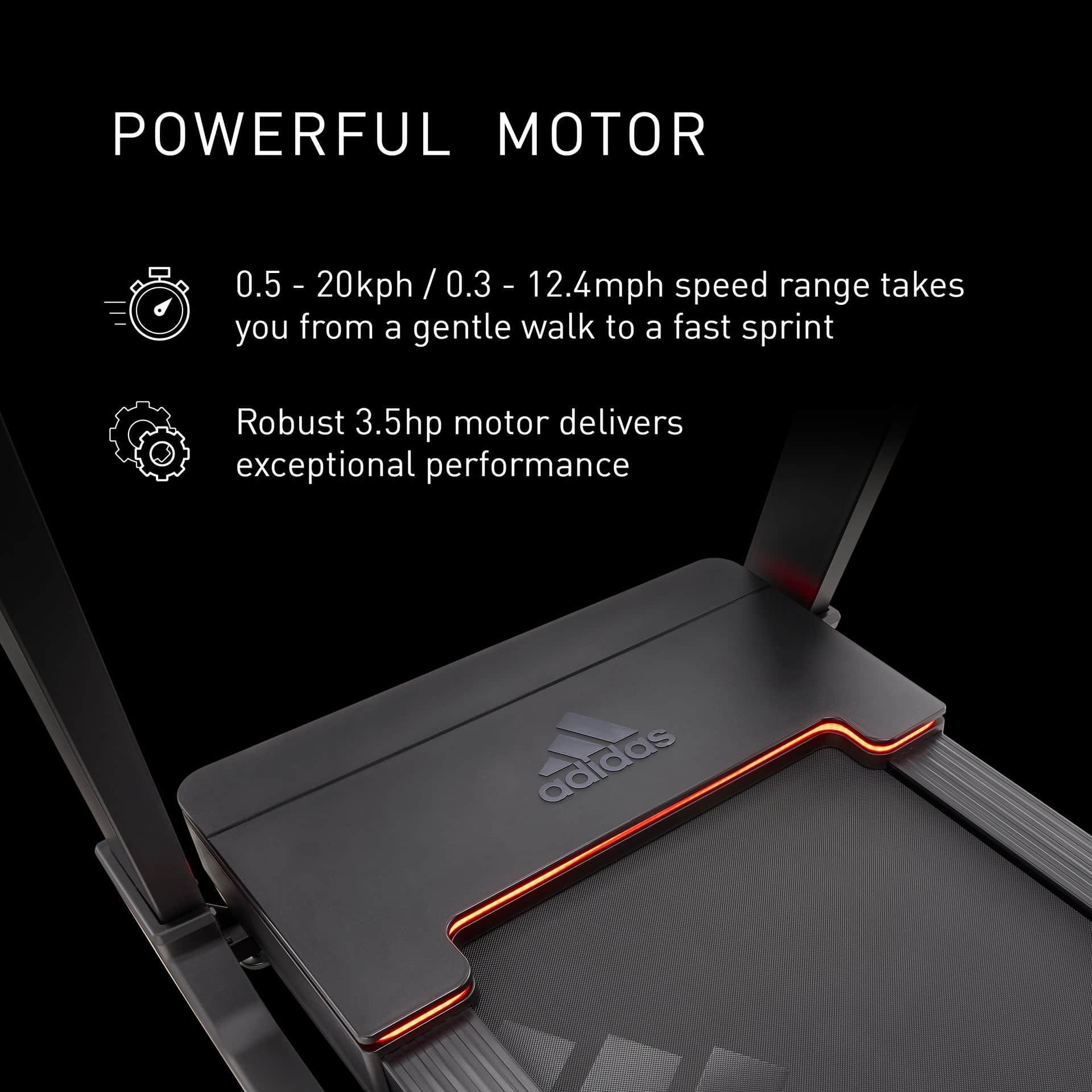 POWERFUL MOTOR

0.5 - 20kph / 0.3 - 12.4mph speed range takes you from a gentle walk to a fast sprint

Robust 3.5hp motor delivers exceptional performance

adidas